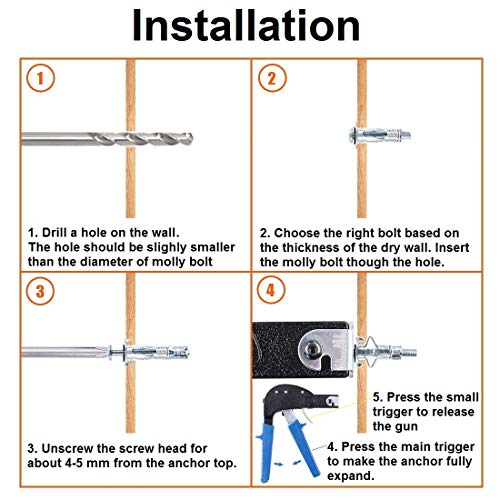 Installation

1

1. Drill a hole on the wall.
The hole should be slighly smaller than the diameter of molly bolt

2

2. Choose the right bolt based on the thickness of the dry wall. Insert the molly bolt though the hole.

3

3. Unscrew the screw head for about 4-5 mm from the anchor top.

4

5. Press the small trigger to release the gun

4. Press the main trigger to make the anchor fully expand.