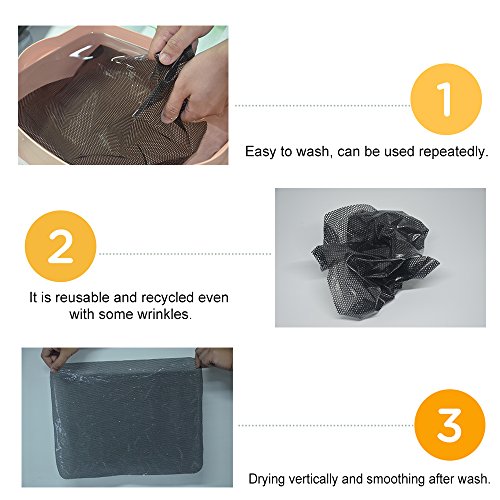 1

Easy to wash, can be used repeatedly.

2

It is reusable and recycled even with some wrinkles.

3

Drying vertically and smoothing after wash.