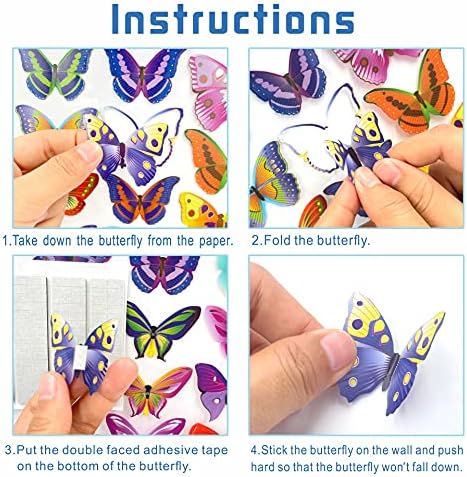 Instructions

1.Take down the butterfly from the paper.

2.Fold the butterfly.

3.Put the double faced adhesive tape on the bottom of the butterfly.

4.Stick the butterfly on the wall and push hard so that the butterfly won't fall down.