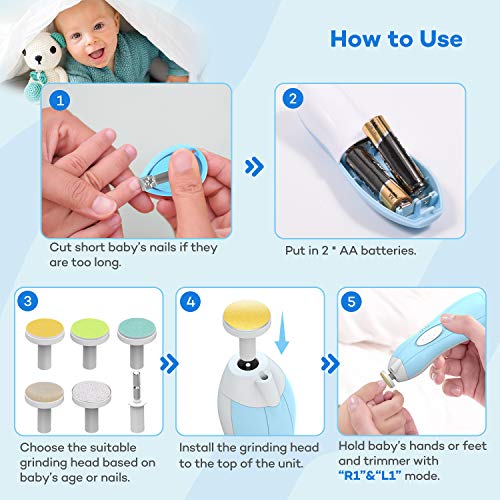 How to Use

1
Cut short baby's nails if they are too long.

2
Put in 2 * AA batteries.

3
Choose the suitable grinding head based on baby's age or nails.

4
Install the grinding head to the top of the unit.

5
Hold baby's hands or feet and trimmer with "R1"&"L1" mode.