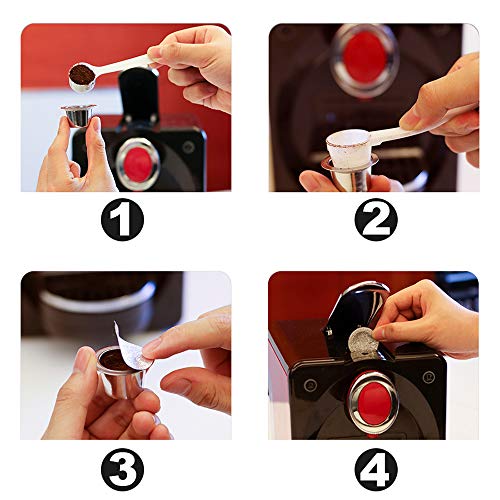 1

2

3

4