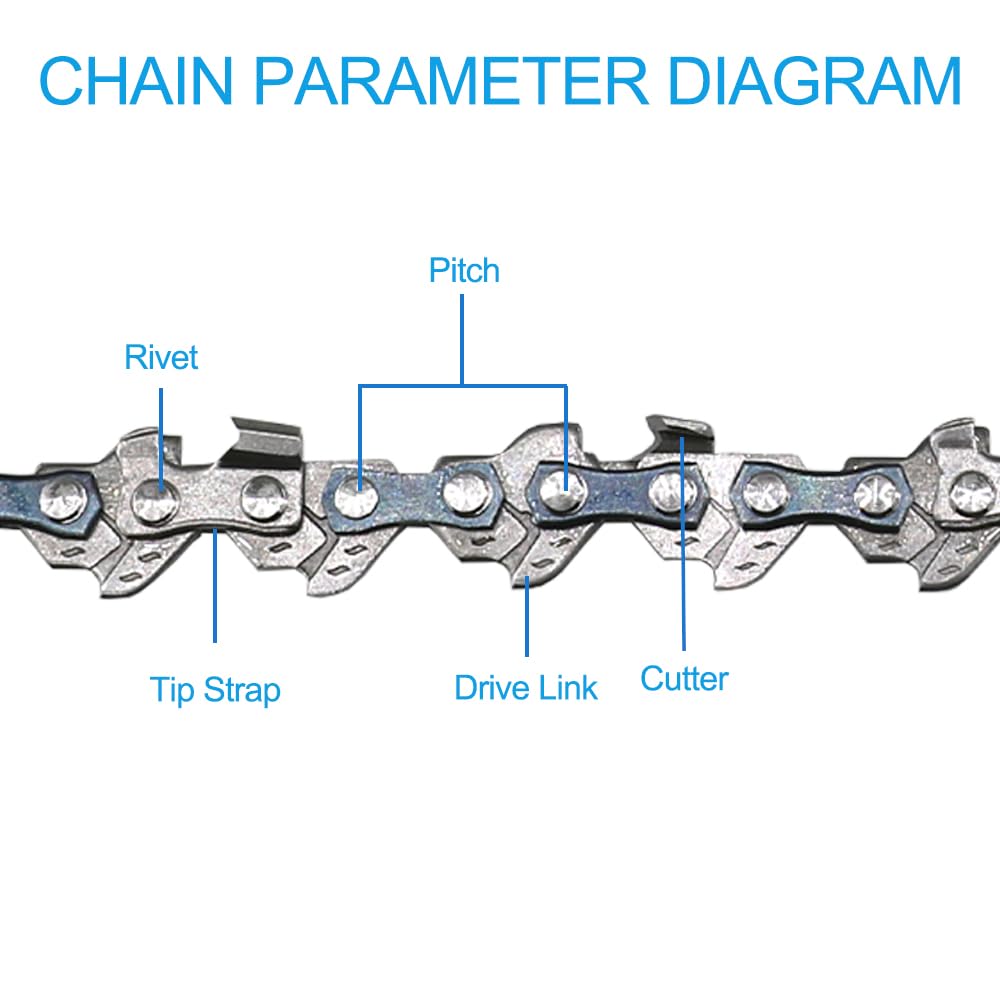 CHAIN PARAMETER DIAGRAM

Pitch

Rivet

Tip Strap

Drive Link

Cutter