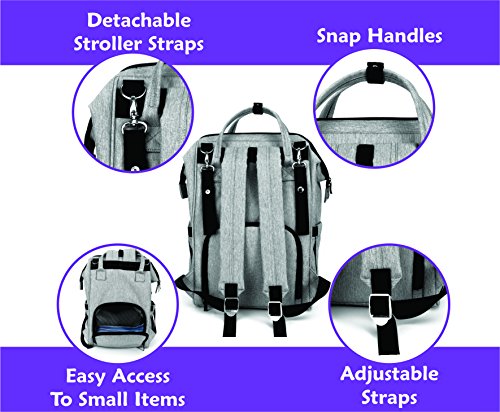 Detachable Stroller Straps

Snap Handles

Easy Access To Small Items

Adjustable Straps