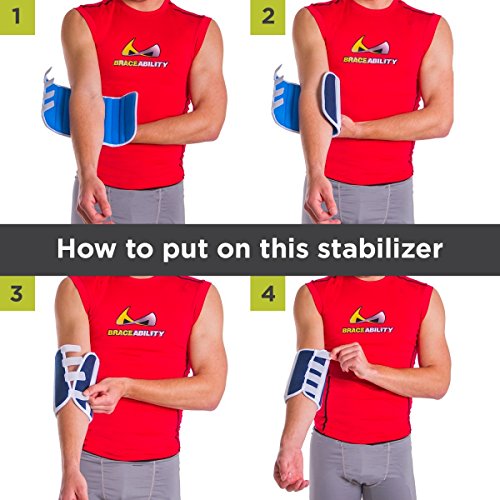 1

BRACEABILITY

2

BRACEABILITY

How to put on this stabilizer

3

BRACEABILITY

4

BRACEABILITY