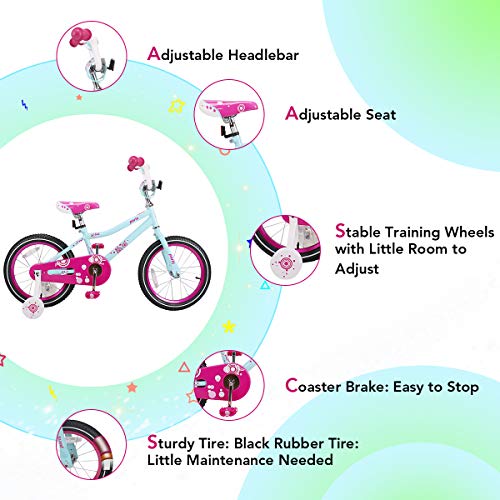 Adjustable Headlebar

Adjustable Seat

Stable Training Wheels with Little Room to Adjust

Coaster Brake: Easy to Stop

Sturdy Tire: Black Rubber Tire: Little Maintenance Needed