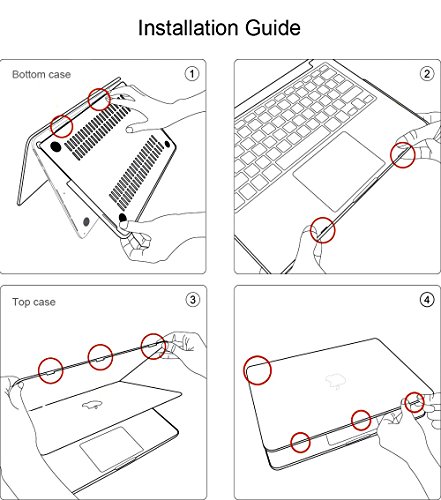 Installation Guide

Bottom case
1

2

Top case
3

4