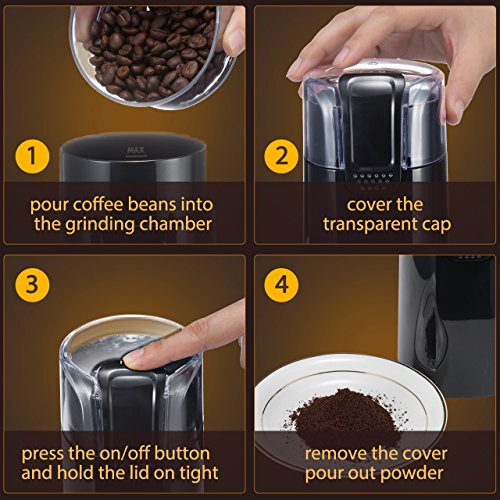 MAX

1

pour coffee beans into the grinding chamber

2

cover the transparent cap

3

press the on/off button and hold the lid on tight

4

remove the cover pour out powder