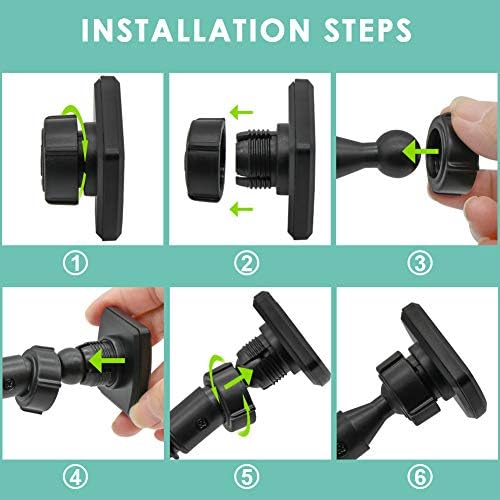 INSTALLATION STEPS

①

②

③

④

⑤

⑥