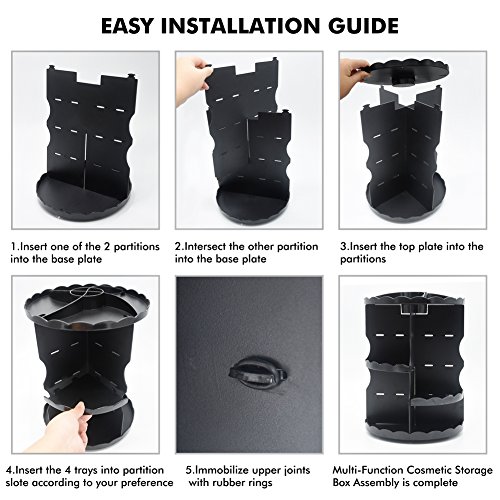 EASY INSTALLATION GUIDE

1.Insert one of the 2 partitions into the base plate

2.Intersect the other partition into the base plate

3.Insert the top plate into the partitions

4.Insert the 4 trays into partition slote according to your preference

5.Immobilize upper joints with rubber rings

Multi-Function Cosmetic Storage Box Assembly is complete