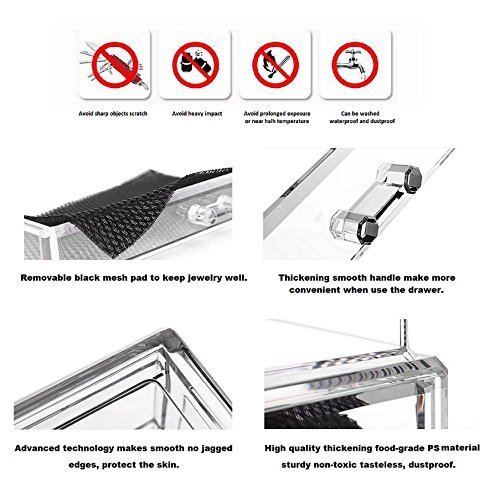 Avoid sharp objects scratch

Avoid heavy impact

Avoid prolonged exposure or near haih temperature

Can be washed waterproof and dustproof

Removable black mesh pad to keep jewelry well.

Thickening smooth handle make more convenient when use the drawer.

Advanced technology makes smooth no jagged edges, protect the skin.

High quality thickening food-grade PS material sturdy non-toxic tasteless, dustproof.