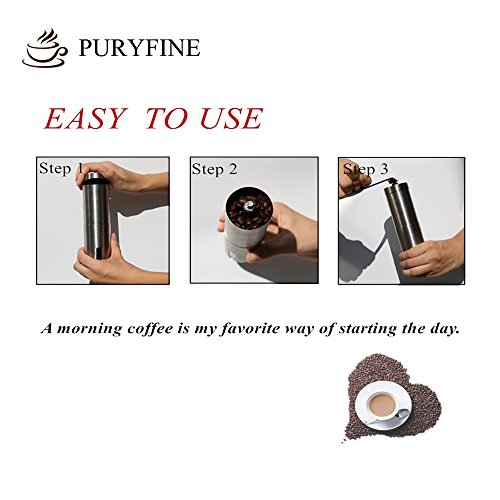 PURYFINE

EASY TO USE

Step 1

Step 2

Step 3

A morning coffee is my favorite way of starting the day.