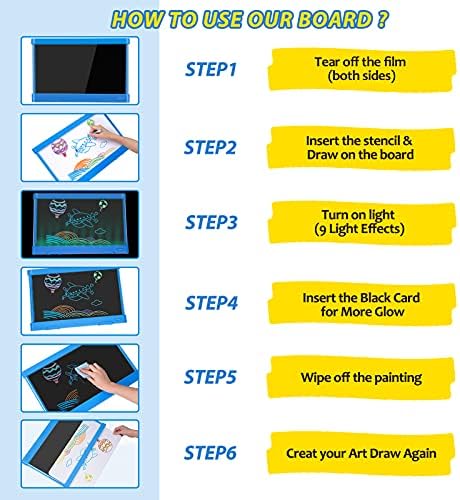 HOW TO USE OUR BOARD ?

STEP1

Tear off the film (both sides)

STEP2

Insert the stencil & Draw on the board

STEP3

Turn on light (9 Light Effects)

STEP4

Insert the Black Card for More Glow

STEP5

Wipe off the painting

STEP6

Creat your Art Draw Again