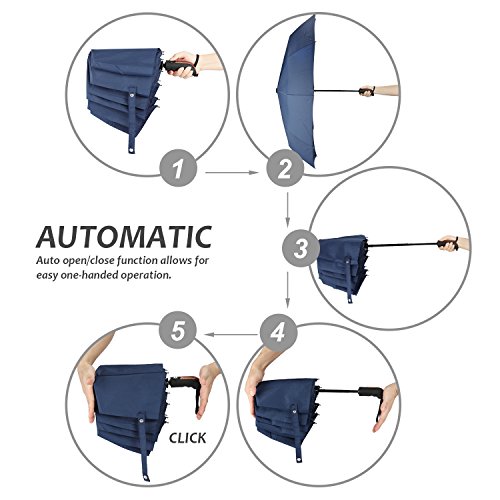 1

2

AUTOMATIC

Auto open/close function allows for easy one-handed operation.

3

5

4

CLICK