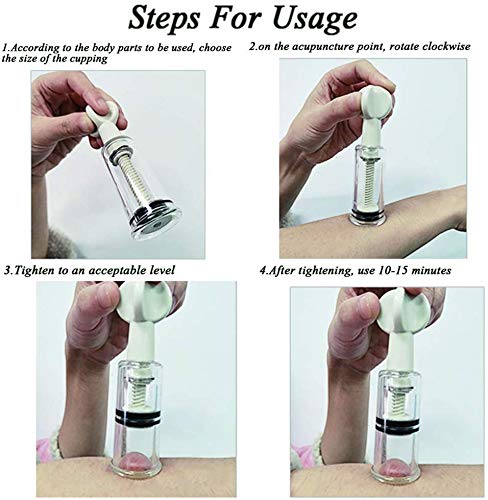 Steps For Usage

1.According to the body parts to be used, choose the size of the cupping

2.on the acupuncture point, rotate clockwise

3.Tighten to an acceptable level

4.After tightening, use 10-15 minutes