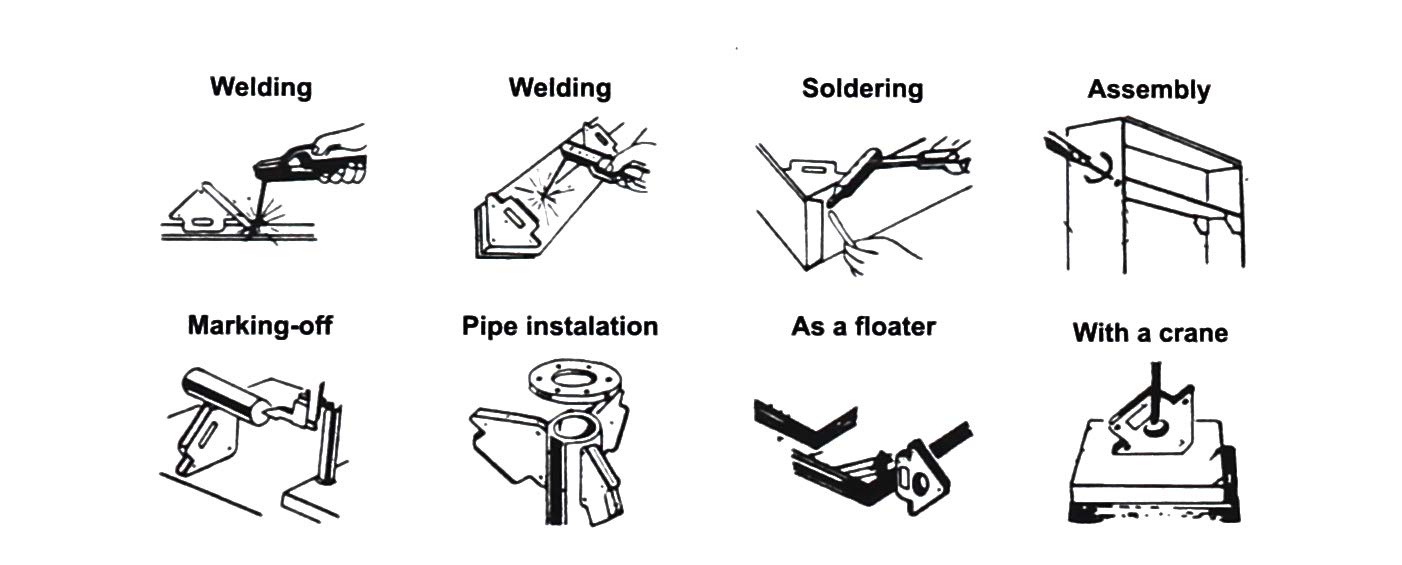 Welding

Welding

Soldering

Assembly

Marking-off

Pipe instalation

As a floater

With a crane