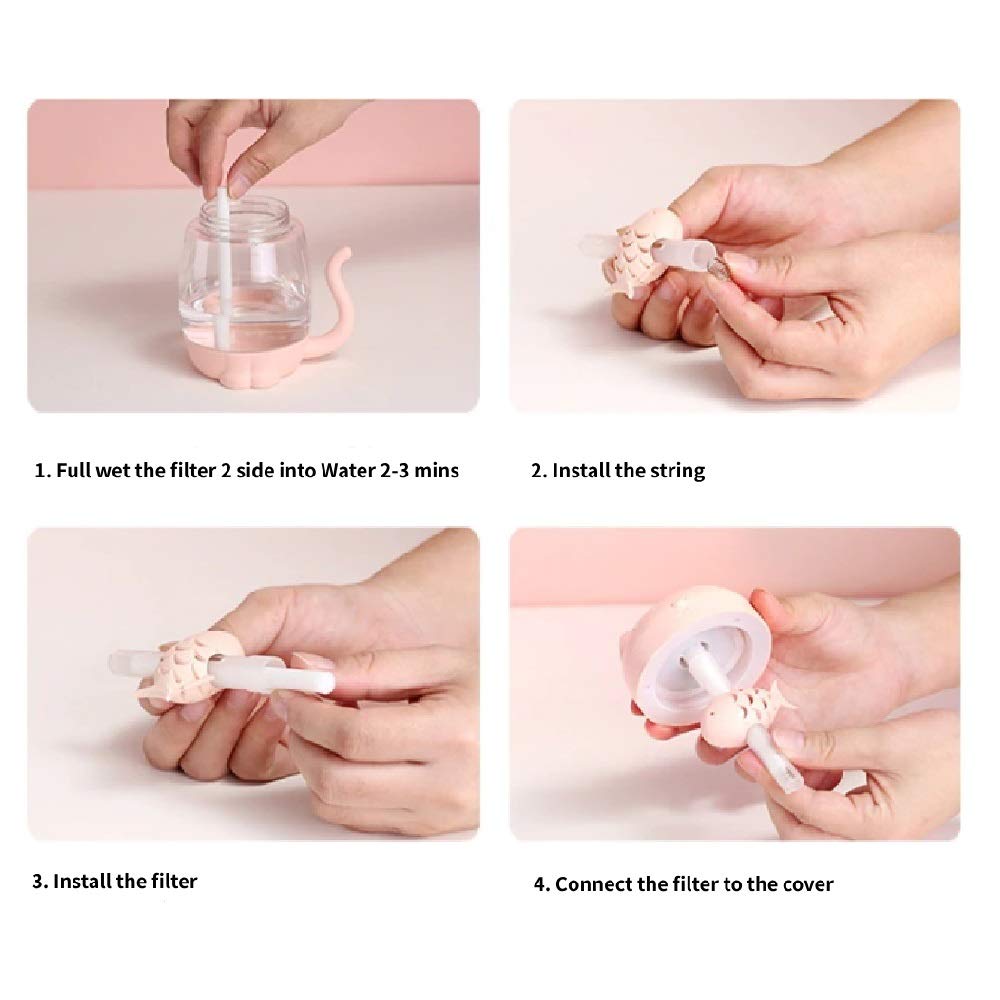 1. Full wet the filter 2 side into Water 2-3 mins

2. Install the string

3. Install the filter

4. Connect the filter to the cover