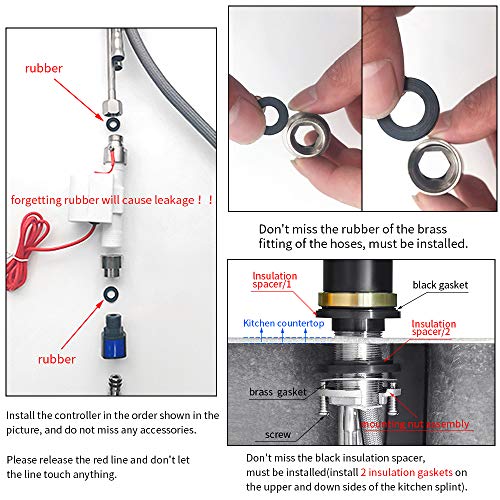 rubber

forgetting rubber will cause leakage！！

rubber

Install the controller in the order shown in the picture, and do not miss any accessories.

Please release the red line and don't let the line touch anything.

Don't miss the rubber of the brass fitting of the hoses, must be installed.

Insulation spacer/1

black gasket

Kitchen countertop

Insulation spacer/2

brass gasket

mounting nut assembly

screw

Don't miss the black insulation spacer, must be installed(install 2 insulation gaskets on the upper and down sides of the kitchen splint).