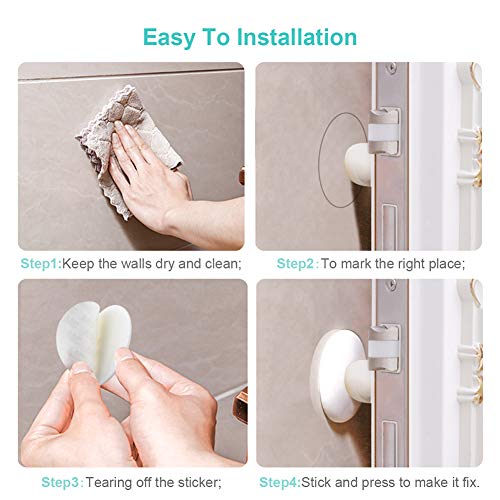 Easy To Installation

Step1:Keep the walls dry and clean;

Step2:To mark the right place;

Step3:Tearing off the sticker;

Step4:Stick and press to make it fix.