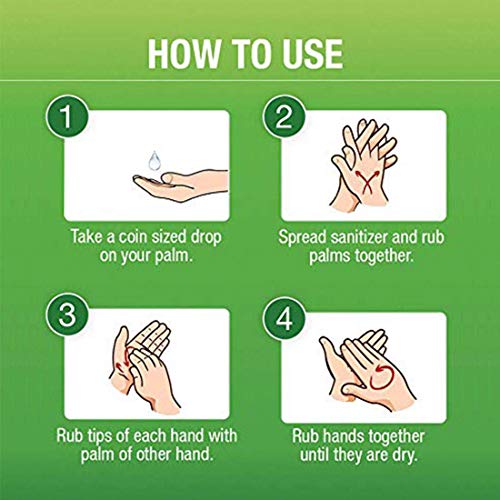 HOW TO USE

1

Take a coin sized drop on your palm.

2

Spread sanitizer and rub palms together.

3

Rub tips of each hand with palm of other hand.

4

Rub hands together until they are dry.