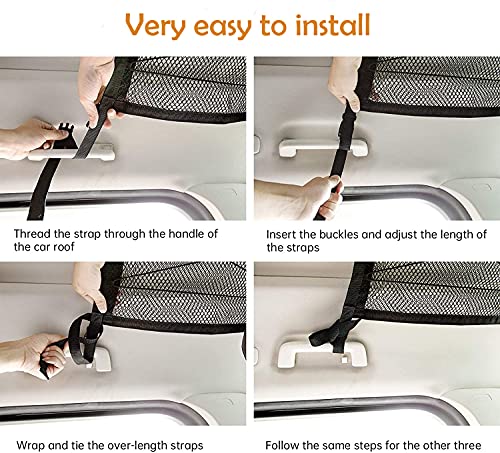 Very easy to install

Thread the strap through the handle of the car roof

Insert the buckles and adjust the length of the straps

Wrap and tie the over-length straps

Follow the same steps for the other three