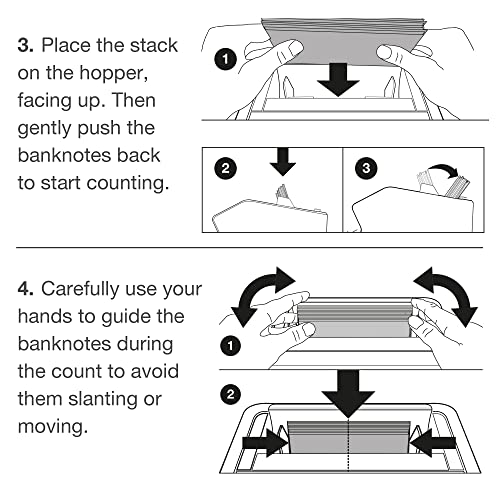 3. Place the stack on the hopper, facing up. Then gently push the banknotes back to start counting.

1

2

3

4. Carefully use your hands to guide the banknotes during the count to avoid them slanting or moving.

1

2