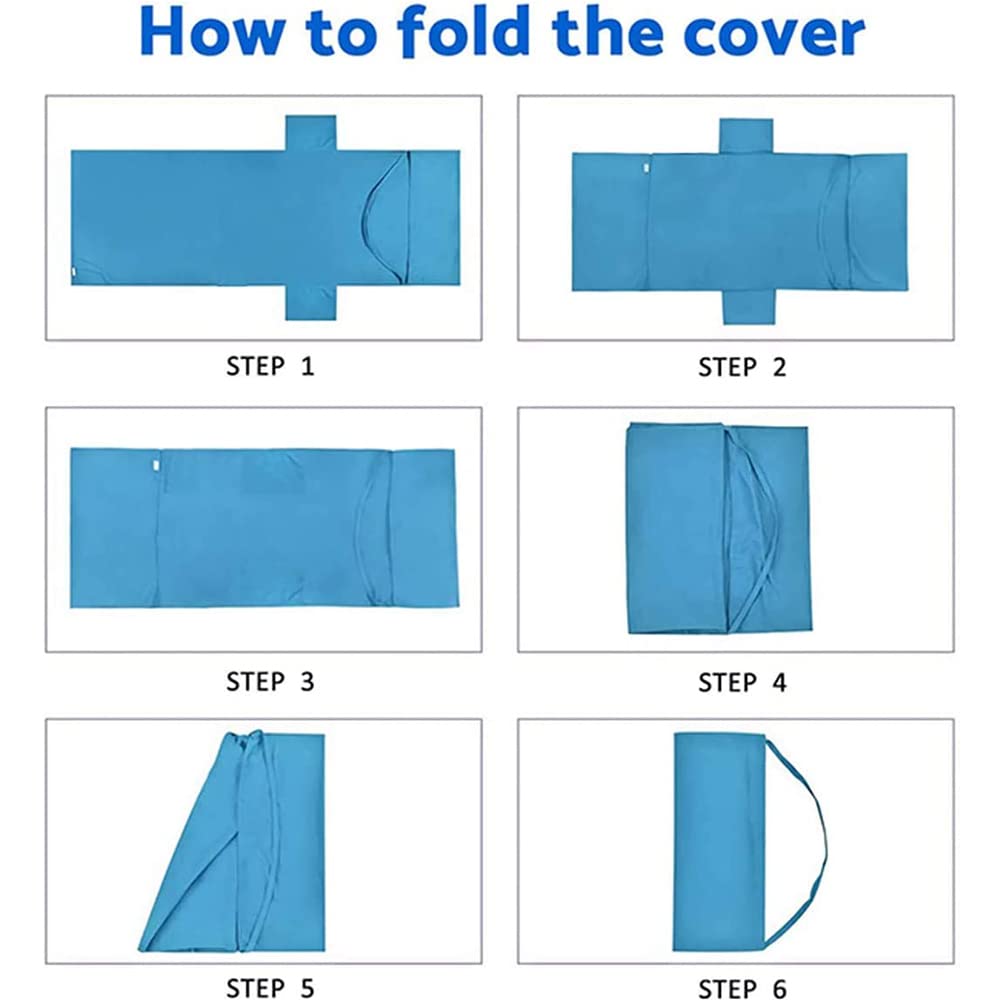 How to fold the cover

STEP 1

STEP 2

STEP 3

STEP 4

STEP 5

STEP 6