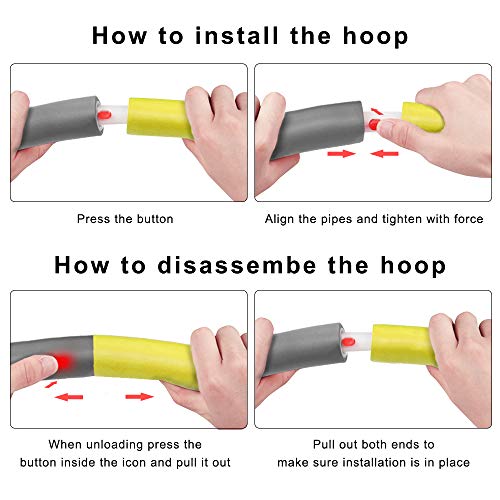 How to install the hoop

Press the button

Align the pipes and tighten with force

How to disassembe the hoop

When unloading press the button inside the icon and pull it out

Pull out both ends to make sure installation is in place