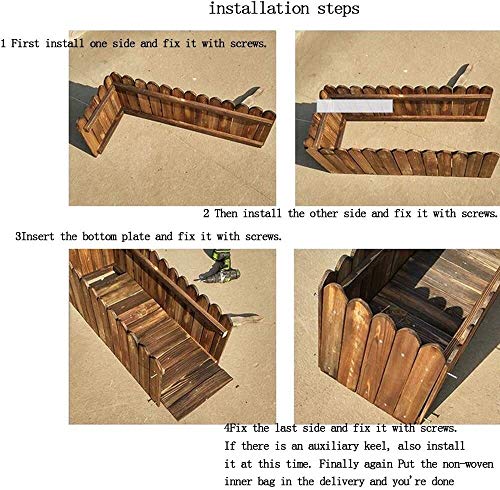 installation steps

1 First install one side and fix it with screws.

2 Then install the other side and fix it with screws.

3Insert the bottom plate and fix it with screws.

4Fix the last side and fix it with screws.
If there is an auxiliary keel, also install it at this time. Finally again Put the non-woven inner bag in the delivery and you're done