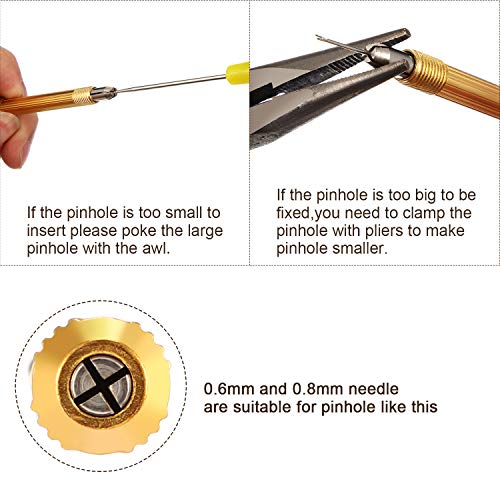 If the pinhole is too small to insert please poke the large pinhole with the awl.

If the pinhole is too big to be fixed,you need to clamp the pinhole with pliers to make pinhole smaller.

0.6mm and 0.8mm needle are suitable for pinhole like this