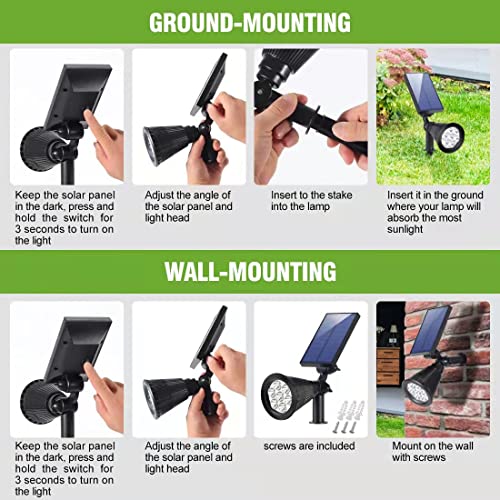 GROUND-MOUNTING

Keep the solar panel in the dark, press and hold the switch for 3 seconds to turn on the light

Adjust the angle of the solar panel and light head

Insert to the stake into the lamp

Insert it in the ground where your lamp will absorb the most sunlight

WALL-MOUNTING

Keep the solar panel in the dark, press and hold the switch for 3 seconds to turn on the light

Adjust the angle of the solar panel and light head

screws are included

Mount on the wall with screws