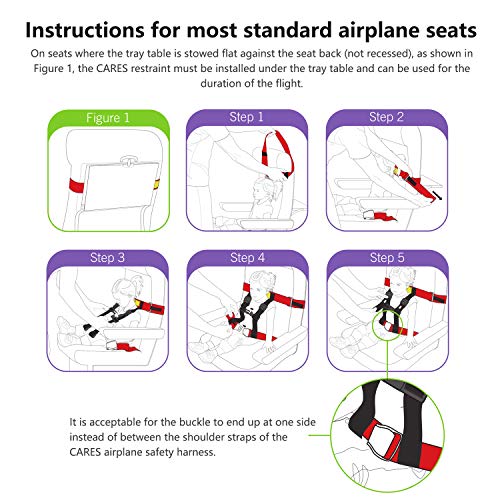 Instructions for most standard airplane seats

On seats where the tray table is stowed flat against the seat back (not recessed), as shown in Figure 1, the CARES restraint must be installed under the tray table and can be used for the duration of the flight.

Figure 1

Step 1

Step 2

Step 3

Step 4

Step 5

It is acceptable for the buckle to end up at one side instead of between the shoulder straps of the CARES airplane safety harness.