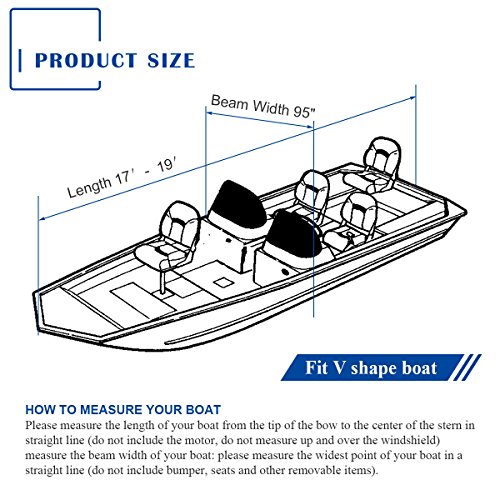 PRODUCT SIZE

Beam Width 95"

Length 17′ - 19′

Fit V shape boat

HOW TO MEASURE YOUR BOAT
Please measure the length of your boat from the tip of the bow to the center of the stern in straight line (do not include the motor, do not measure up and over the windshield) measure the beam width of your boat: please measure the widest point of your boat in a straight line (do not include bumper, seats and other removable items).