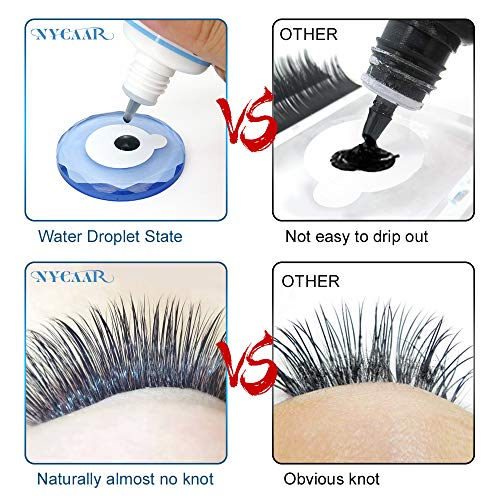 NYCAAR

VS

OTHER

Water Droplet State

Not easy to drip out

NYCAAR

VS

OTHER

Naturally almost no knot

Obvious knot