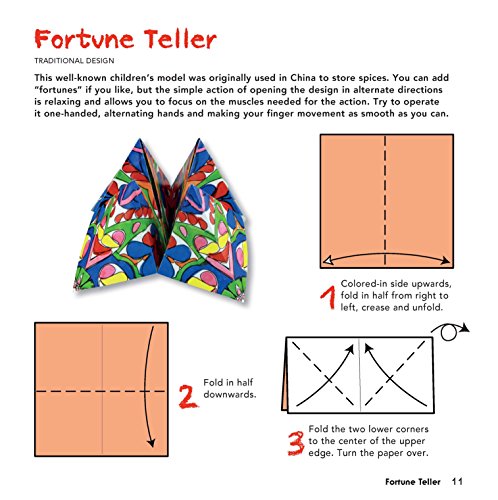 Fortune Teller

TRADITIONAL DESIGN

This well-known children's model was originally used in China to store spices. You can add "fortunes" if you like, but the simple action of opening the design in alternate directions is relaxing and allows you to focus on the muscles needed for the action. Try to operate it one-handed, alternating hands and making your finger movement as smooth as you can.

1 Colored-in side upwards, fold in half from right to left, crease and unfold.

2 Fold in half downwards.

3 Fold the two lower corners to the center of the upper edge. Turn the paper over.

Fortune Teller 11