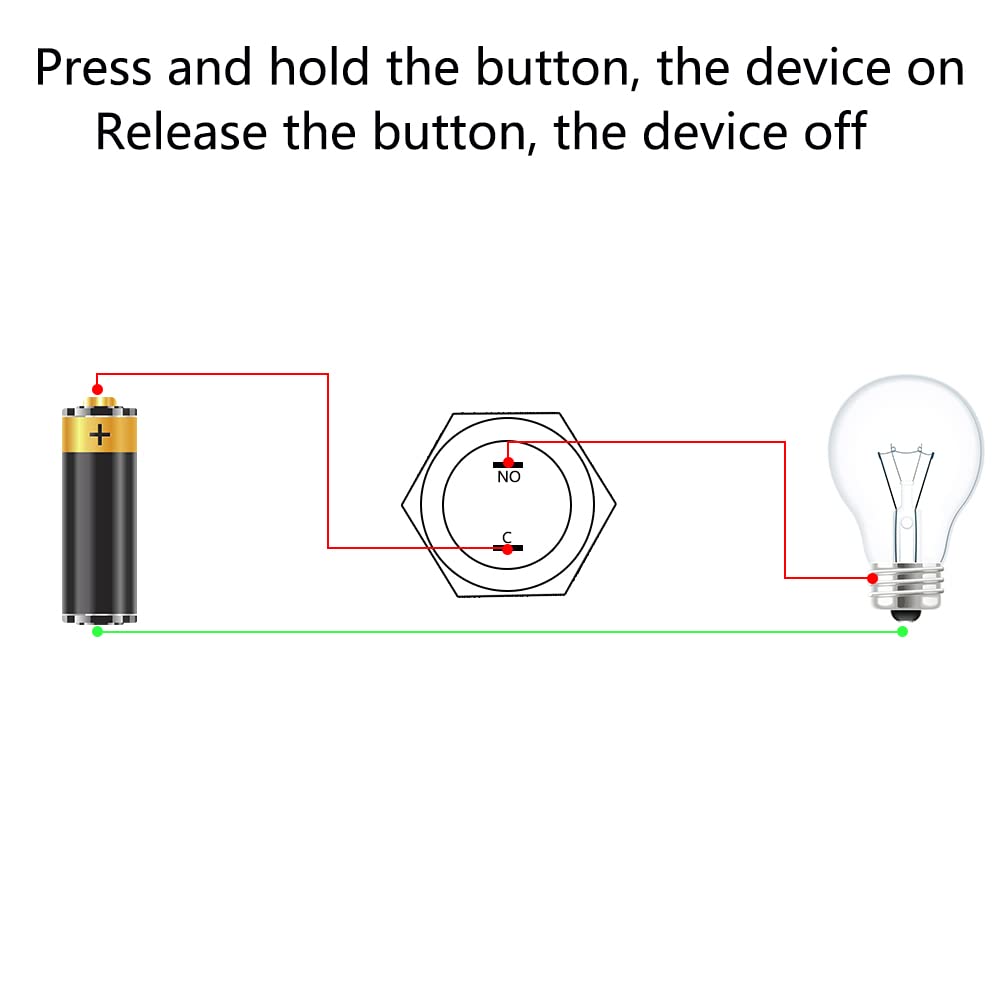 Press and hold the button, the device on
Release the button, the device off

+

NO

C