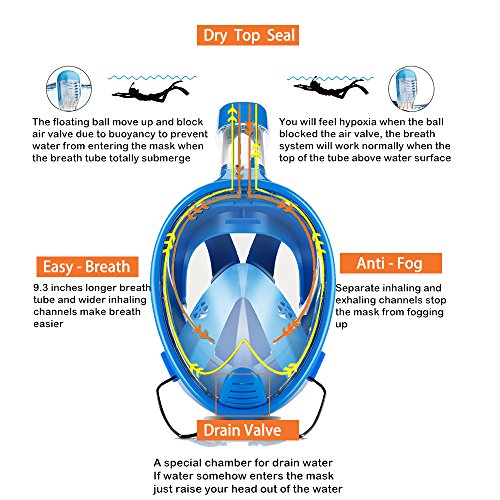 Dry Top Seal

The floating ball move up and block air valve due to buoyancy to prevent water from entering the mask when the breath tube totally submerge

You will feel hypoxia when the ball blocked the air valve, the breath system will work normally when the top of the tube above water surface

Easy - Breath

9.3 inches longer breath tube and wider inhaling channels make breath easier

Anti - Fog

Separate inhaling and exhaling channels stop the mask from fogging up

Drain Valve

A special chamber for drain water
If water somehow enters the mask
just raise your head out of the water