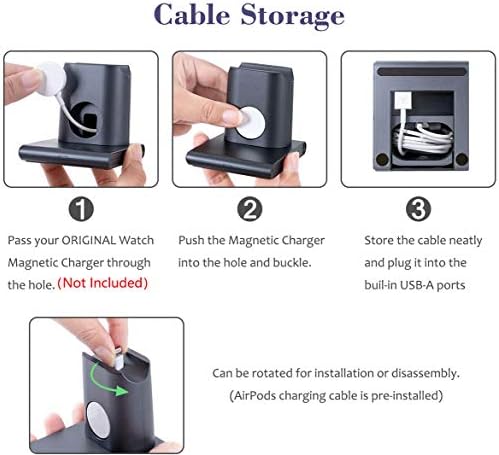 Cable Storage

1

Pass your ORIGINAL Watch Magnetic Charger through the hole. (Not Included)

2

Push the Magnetic Charger into the hole and buckle.

3

Store the cable neatly and plug it into the buil-in USB-A ports

Can be rotated for installation or disassembly.
(AirPods charging cable is pre-installed)