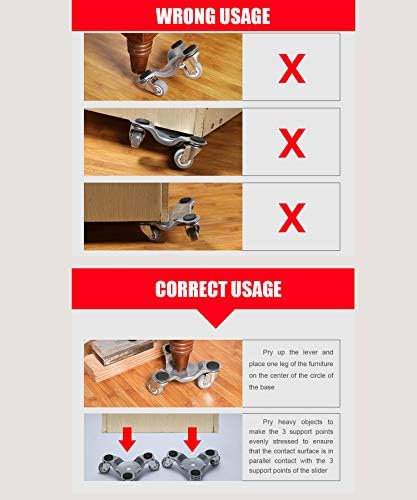 WRONG USAGE

X

X

X

CORRECT USAGE

Pry up the lever and place one leg of the furniture on the center of the circle of the base

Pry heavy objects to make the 3 support points evenly stressed to ensure that the contact surface is in parallel contact with the 3 support points of the slider