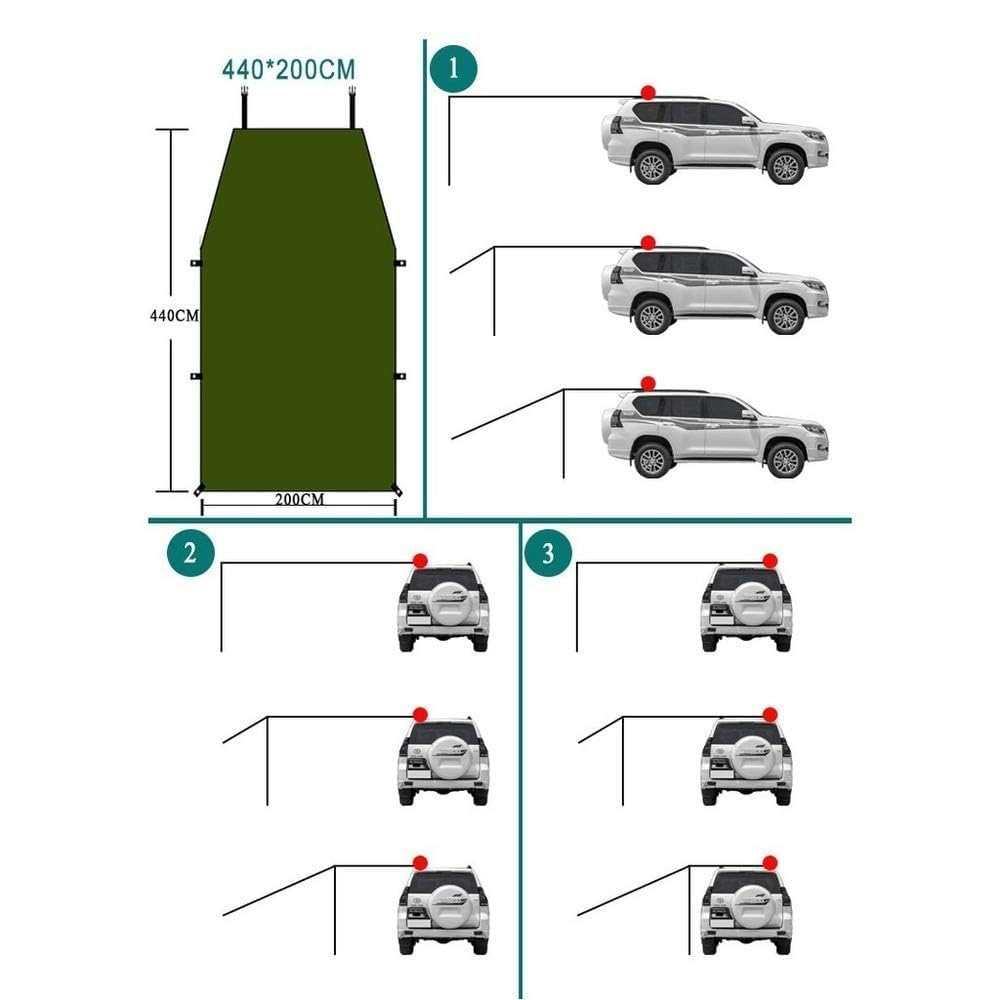 440*200CM

440CM

200CM

1

2

3