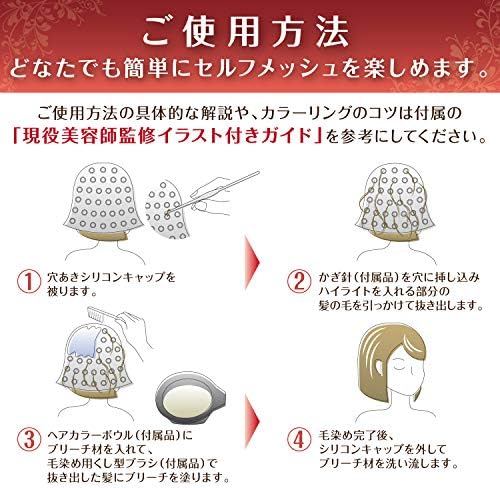 ご使用方法
どなたでも簡単にセルフメッシュを楽しめます。

ご使用方法の具体的な解説や、カラーリングのコツは付属の「現役美容師監修イラスト付きガイド」を参考にしてください。

① 穴あきシリコンキャップを被ります。

② かぎ針（付属品）を穴に挿し込みハイライトを入れる部分の髪の毛を引っかけて抜き出します。

③ ヘアカラーボウル（付属品）にブリーチ材を入れて、毛染め用くし型ブラシ（付属品）で抜き出した髪にブリーチを塗ります。

④ 毛染め完了後、シリコンキャップを外してブリーチ材を洗い流します。