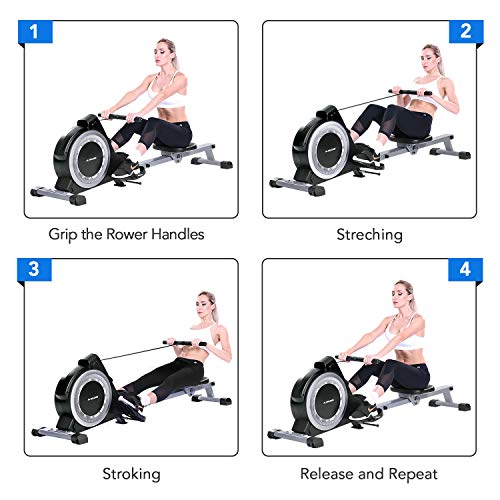 1

Grip the Rower Handles

2

Streching

3

Stroking

4

Release and Repeat