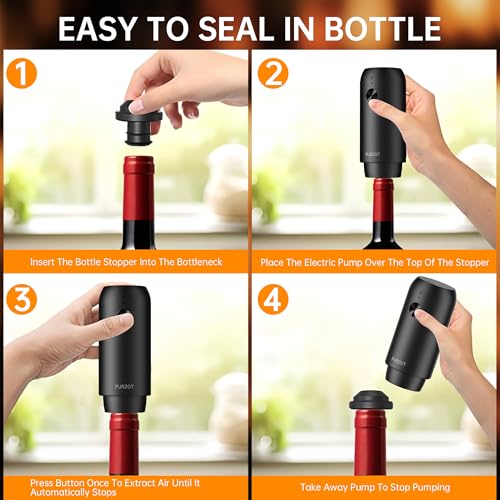 EASY TO SEAL IN BOTTLE

1

Insert The Bottle Stopper Into The Bottleneck

2

PURZOT

Place The Electric Pump Over The Top Of The Stopper

3

PURZOT

Press Button Once To Extract Air Until It Automatically Stops

4

PURZOT

Take Away Pump To Stop Pumping