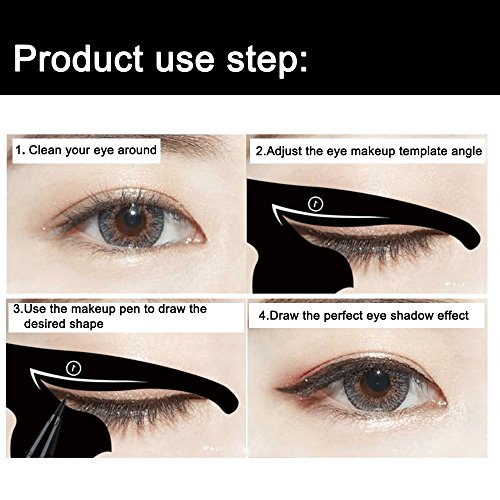 Product use step:

1. Clean your eye around

2.Adjust the eye makeup template angle

3.Use the makeup pen to draw the desired shape

4.Draw the perfect eye shadow effect