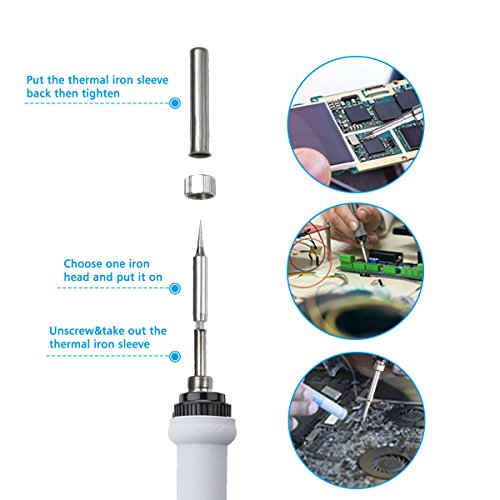 Put the thermal iron sleeve back then tighten

Choose one iron head and put it on

Unscrew&take out the thermal iron sleeve