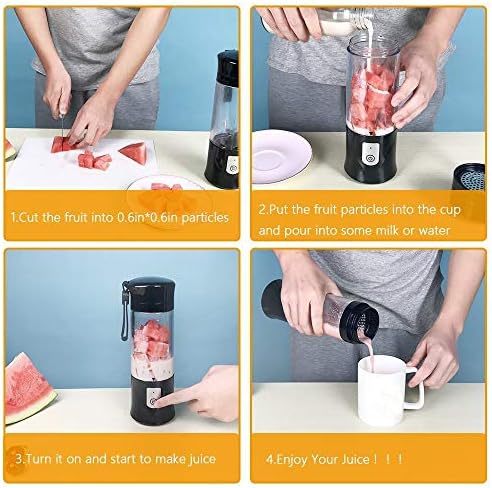 1.Cut the fruit into 0.6in*0.6in particles

2.Put the fruit particles into the cup and pour into some milk or water

3.Turn it on and start to make juice

4.Enjoy Your Juice！！！