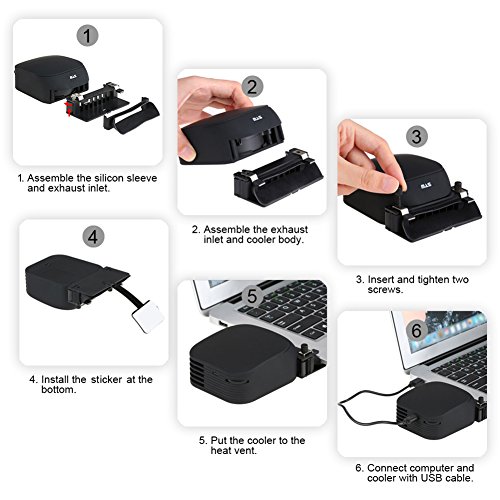 1

1. Assemble the silicon sleeve and exhaust inlet.

2

2. Assemble the exhaust inlet and cooler body.

3

3. Insert and tighten two screws.

4

4. Install the sticker at the bottom.

5

5. Put the cooler to the heat vent.

6

6. Connect computer and cooler with USB cable.