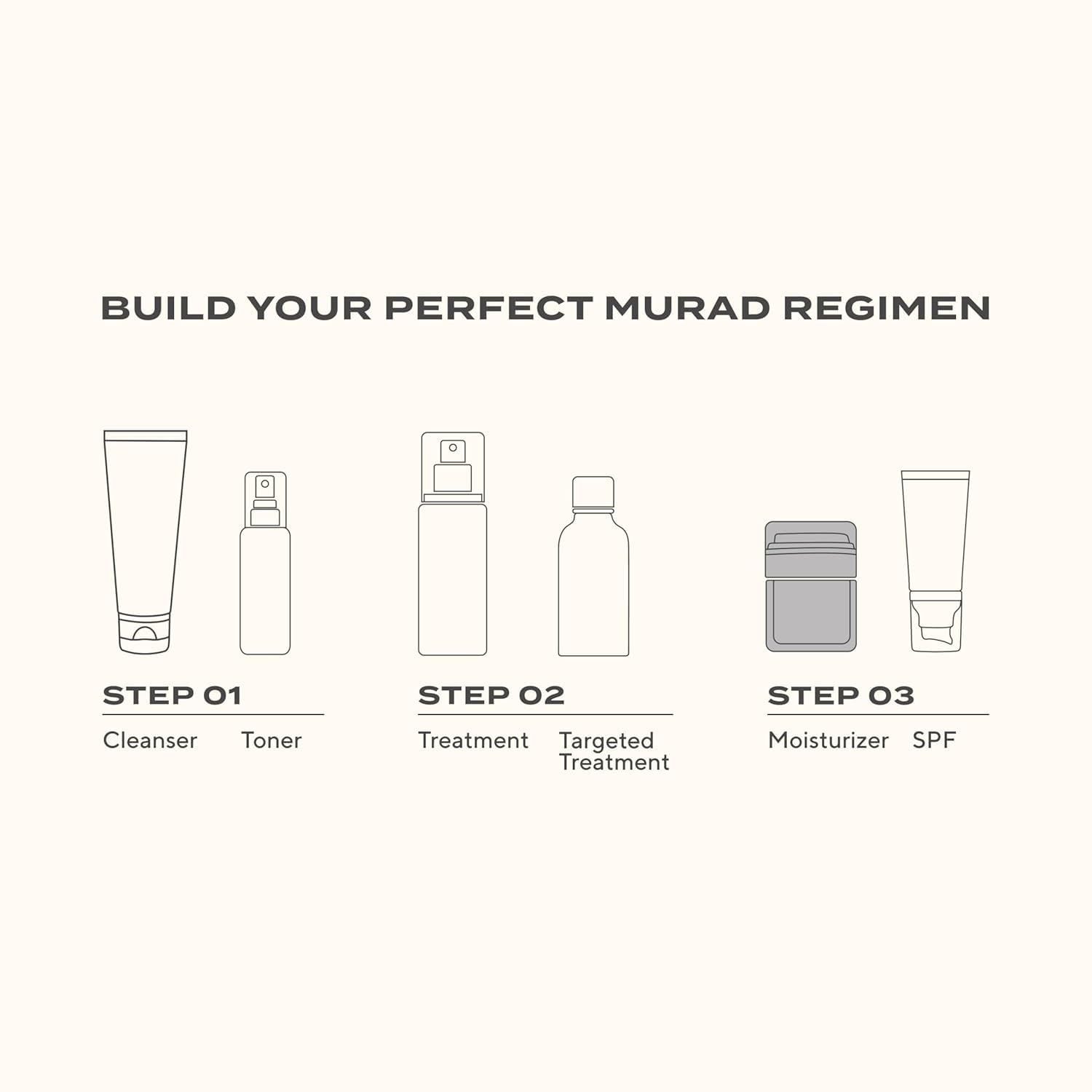 BUILD YOUR PERFECT MURAD REGIMEN

STEP 01

Cleanser Toner

STEP 02

Treatment Targeted Treatment

STEP 03

Moisturizer SPF