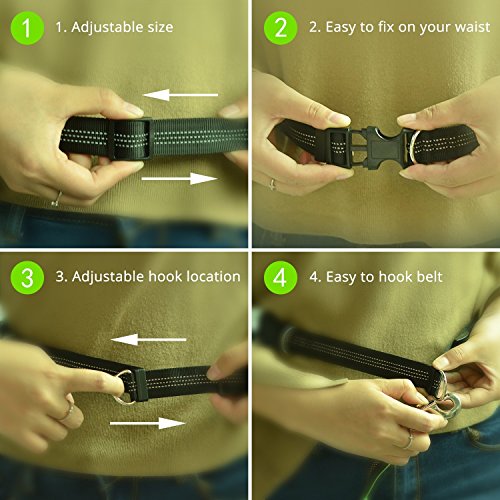 1 1. Adjustable size

2 2. Easy to fix on your waist

3 3. Adjustable hook location

4 4. Easy to hook belt