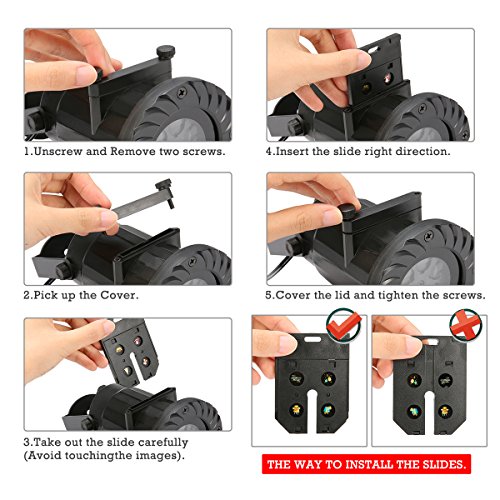 1.Unscrew and Remove two screws.

2.Pick up the Cover.

3.Take out the slide carefully (Avoid touchingthe images).

4.Insert the slide right direction.

5.Cover the lid and tighten the screws.

THE WAY TO INSTALL THE SLIDES.