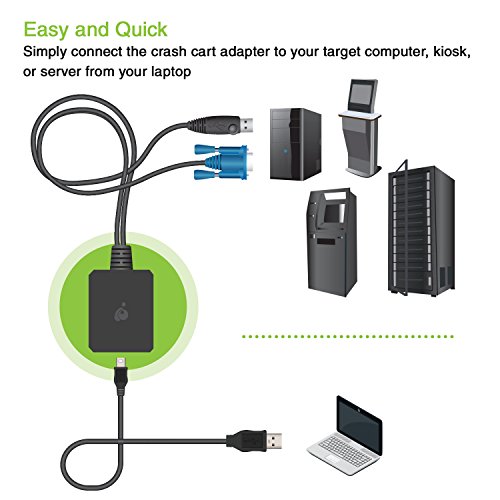 Easy and Quick
Simply connect the crash cart adapter to your target computer, kiosk, or server from your laptop